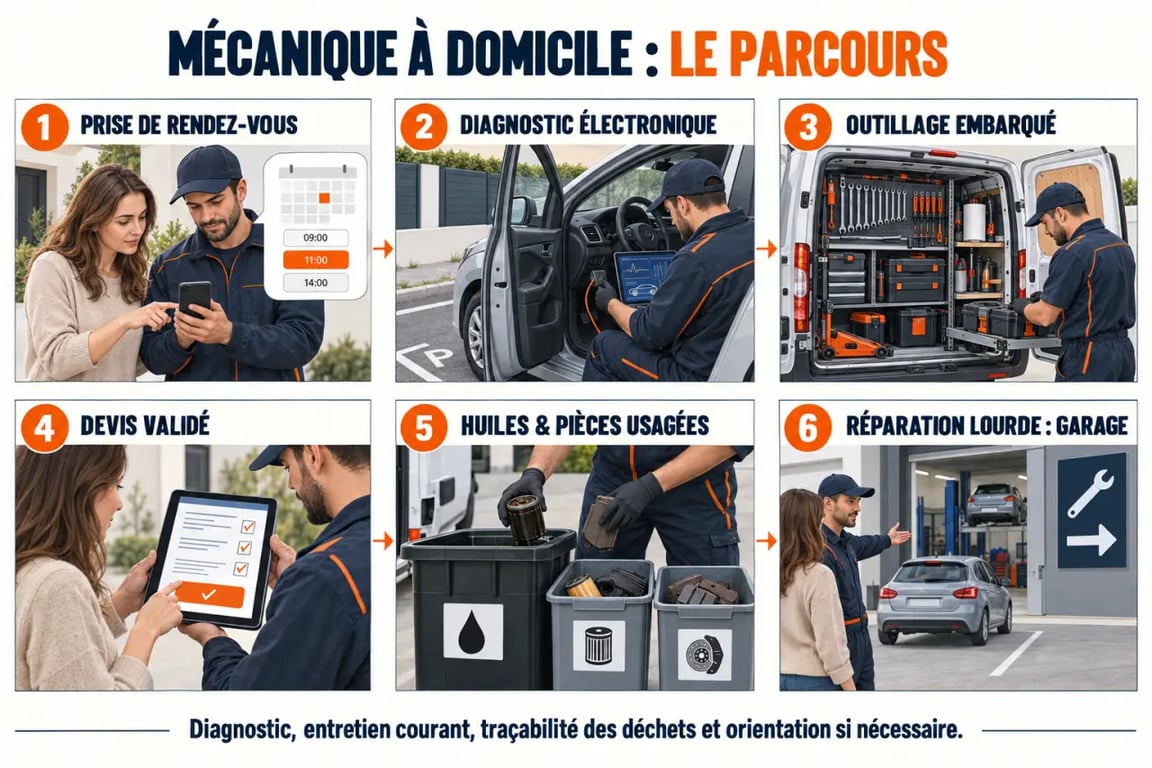 MÉCANIQUE À DOMICILE : LE PARCOURS

1 PRISE DE RENDEZ-VOUS

09:00
11:00
14:00

2 DIAGNOSTIC ÉLECTRONIQUE

P

3 OUTILLAGE EMBARQUÉ

4 DEVIS VALIDÉ

5 HUILES & PIÈCES USAGÉES

6 RÉPARATION LOURDE : GARAGE

Diagnostic, entretien courant, traçabilité des déchets et orientation si nécessaire.